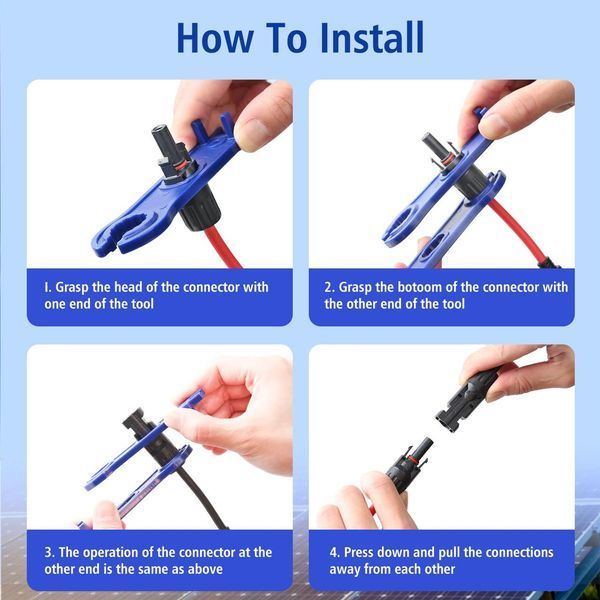 How To Install

I. Grasp the head of the connector with one end of the tool

2. Grasp the botoom of the connector with the other end of the tool

3. The operation of the connector at the other end is the same as above

4. Press down and pull the connections away from each other